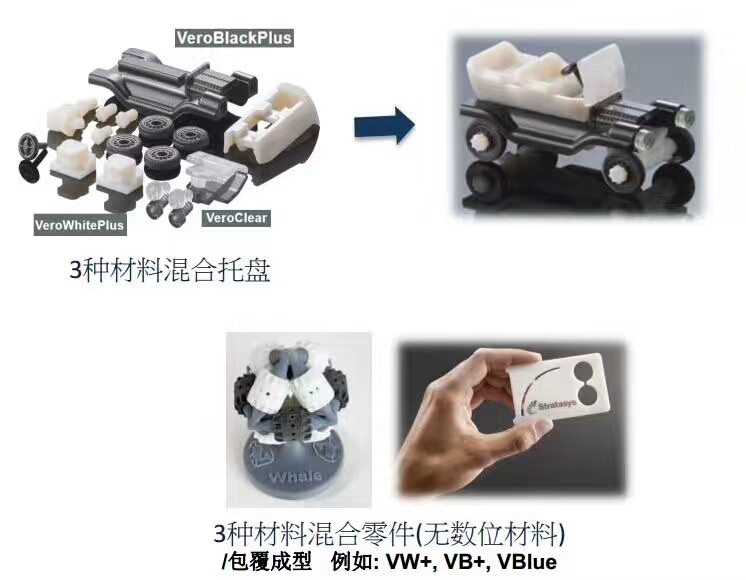 VeroBlackPlus

VeroWhitePlus

VeroClear

3种材料混合托盘

Whale

Stratasys

3种材料混合零件(无数位材料)
/包覆成型 例如: VW+, VB+, VBlue